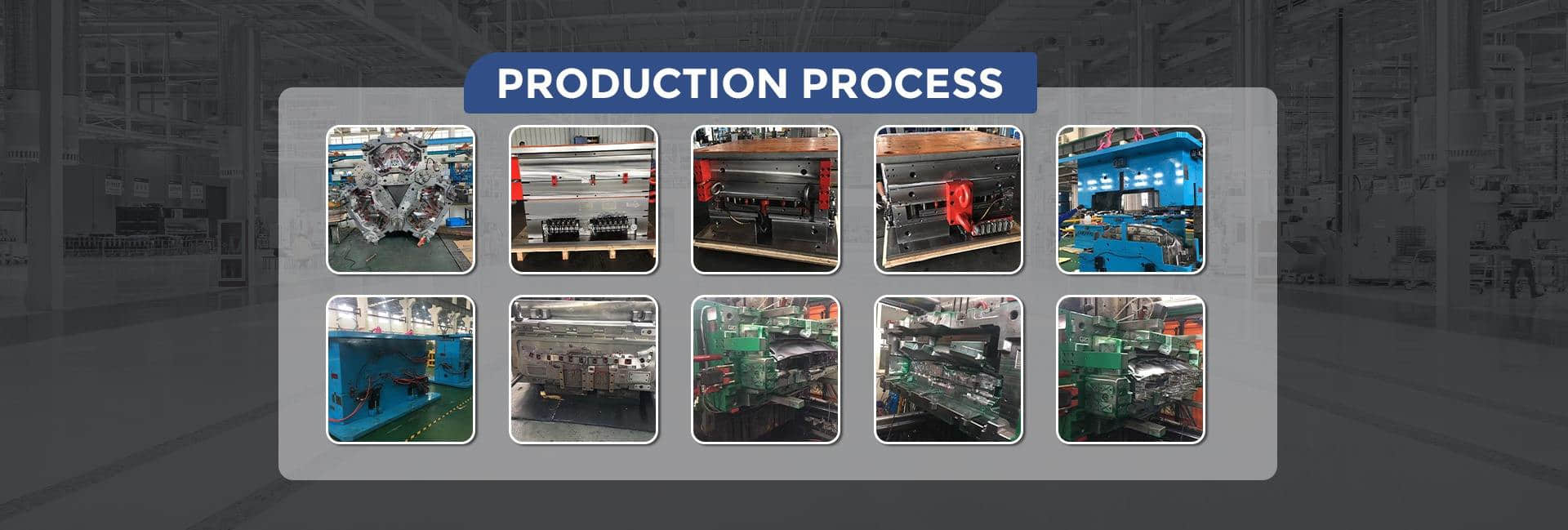 PRODUCTION PROCESS